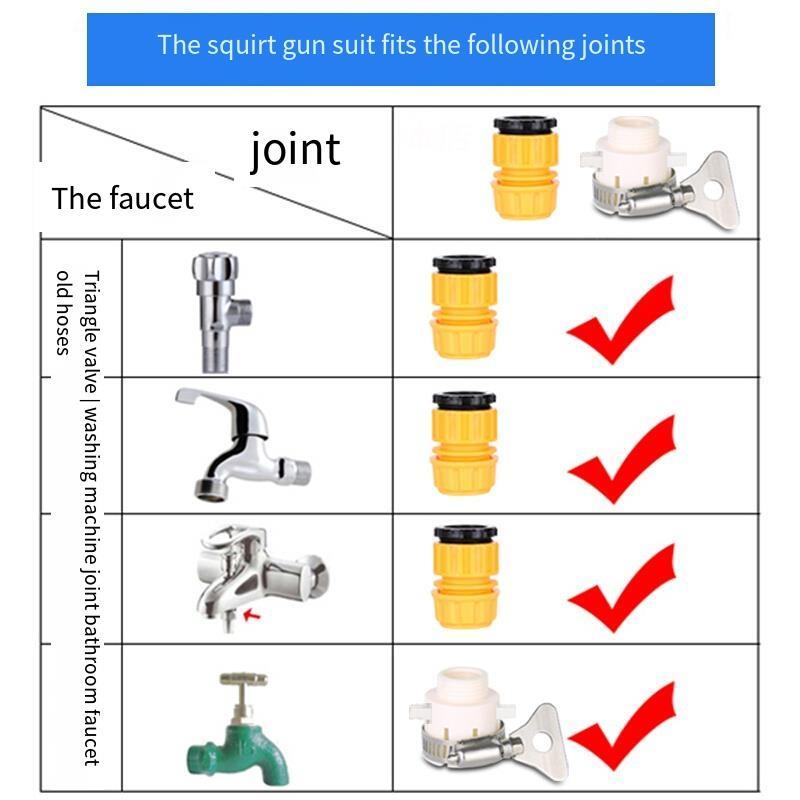 The squirt gun suit fits the following joints

joint

The faucet

Triangle valve | washing machine joint bathroom faucet old hoses