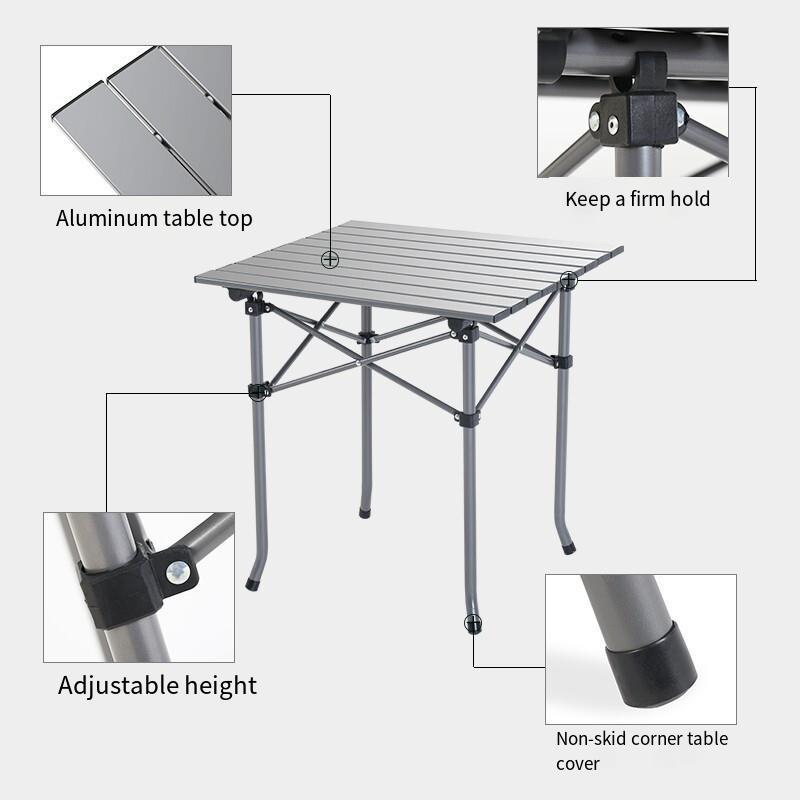 Aluminum table top

Keep a firm hold

Adjustable height

Non-skid corner table cover