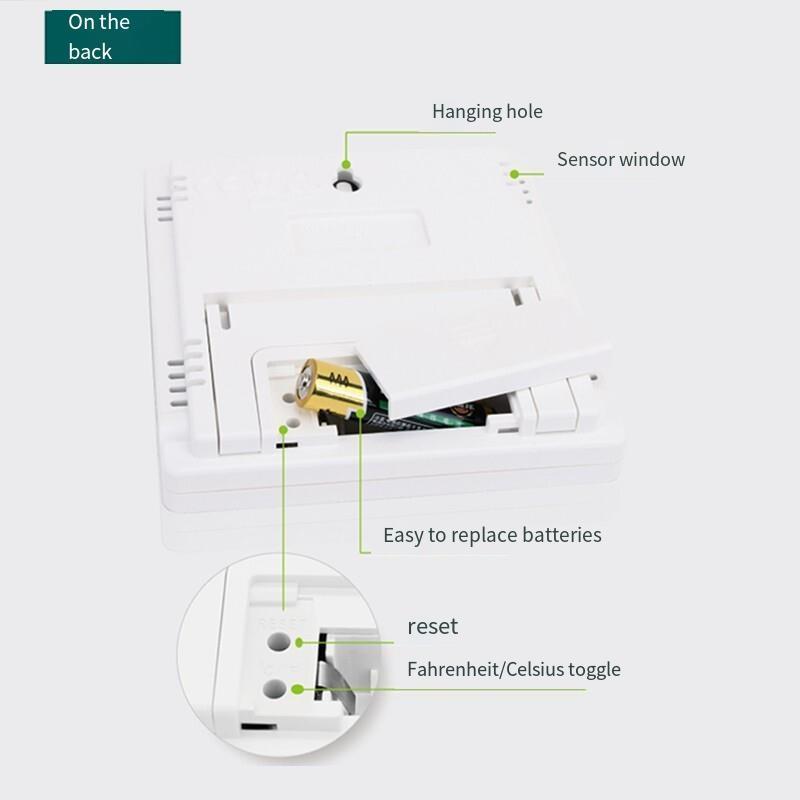 On the back

Hanging hole

Sensor window

AAA

Easy to replace batteries

reset

Fahrenheit/Celsius toggle