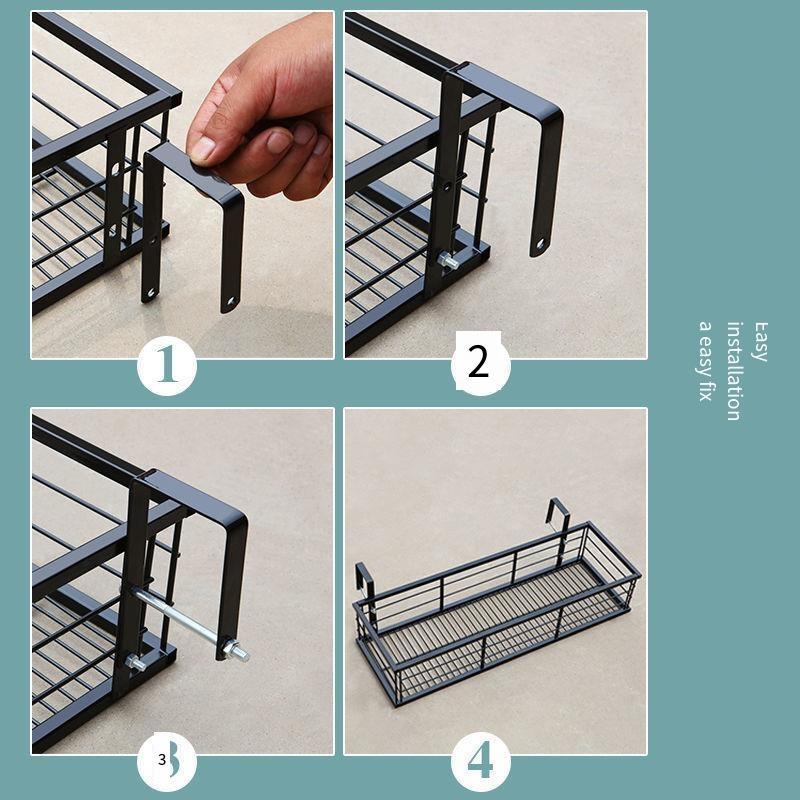 1

2

3

4

Easy
installation
a easy fix