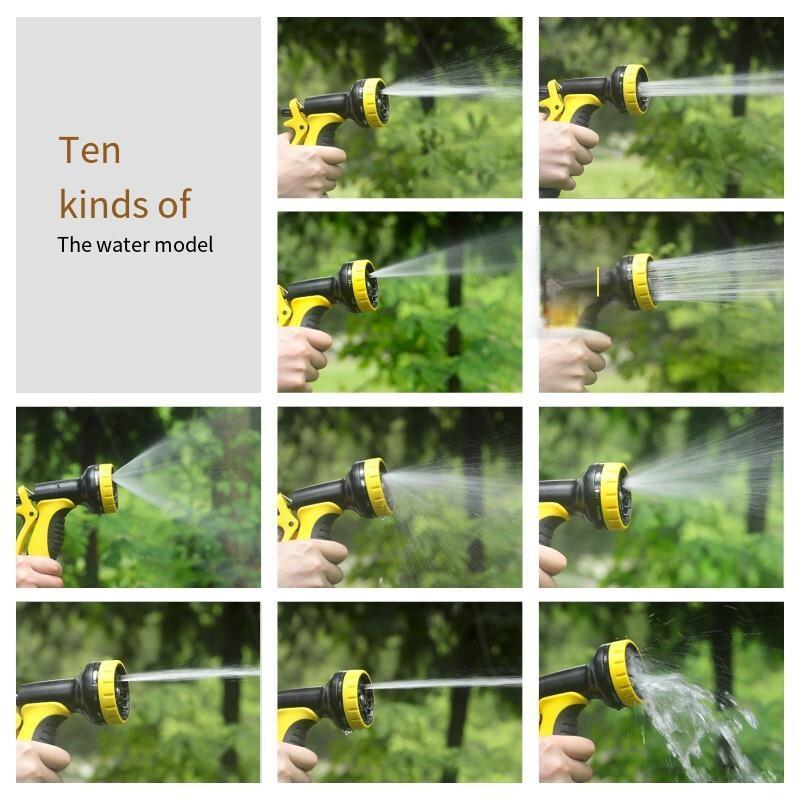 Ten
kinds of
The water model