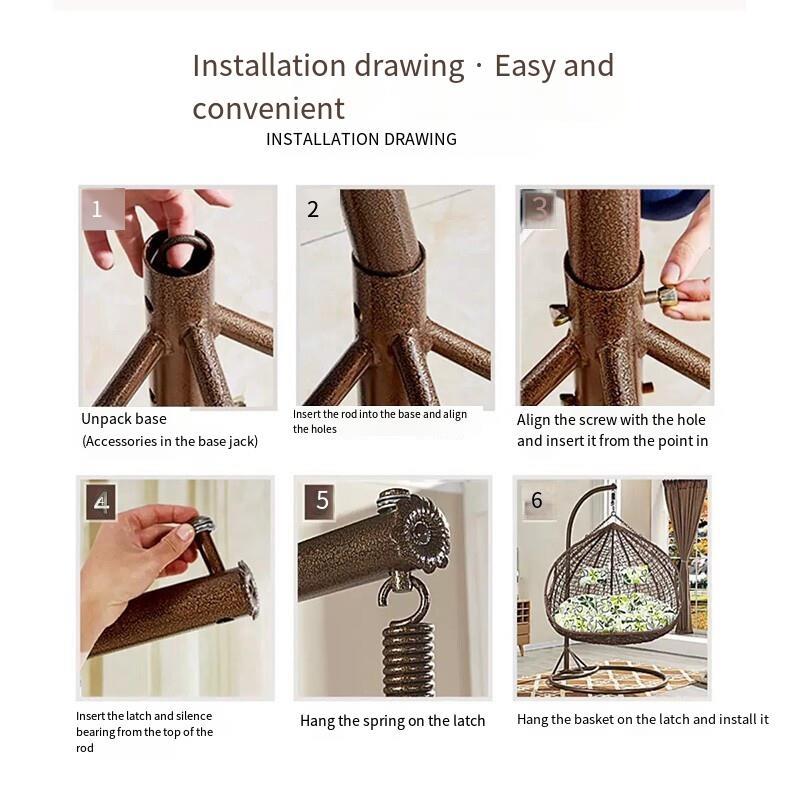 Installation drawing · Easy and convenient

INSTALLATION DRAWING

1

Unpack base
(Accessories in the base jack)

2

Insert the rod into the base and align the holes

3

Align the screw with the hole and insert it from the point in

4

Insert the latch and silence bearing from the top of the rod

5

Hang the spring on the latch

6

Hang the basket on the latch and install it