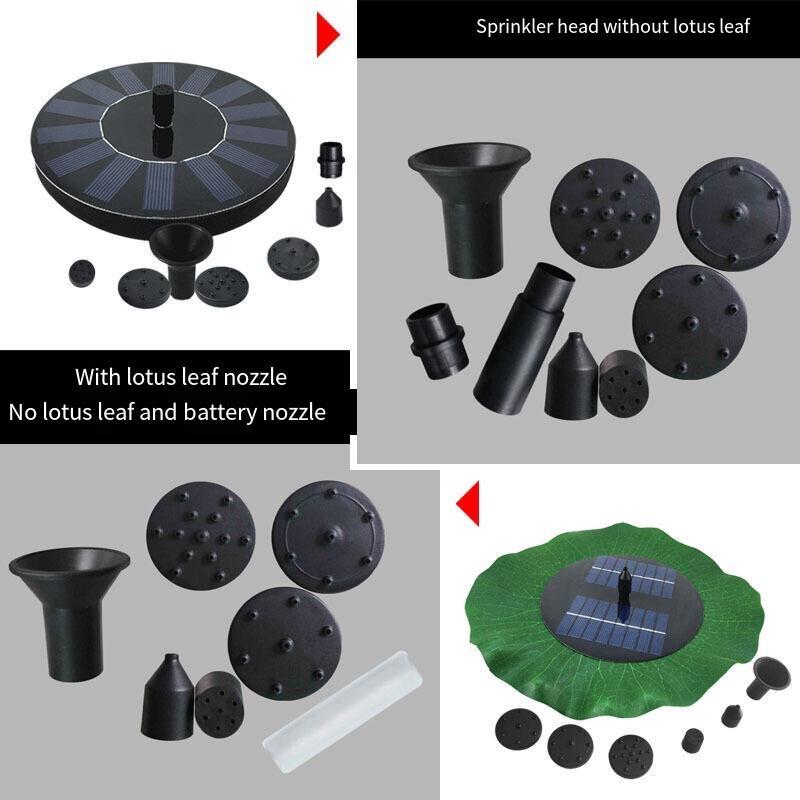 Sprinkler head without lotus leaf

With lotus leaf nozzle
No lotus leaf and battery nozzle