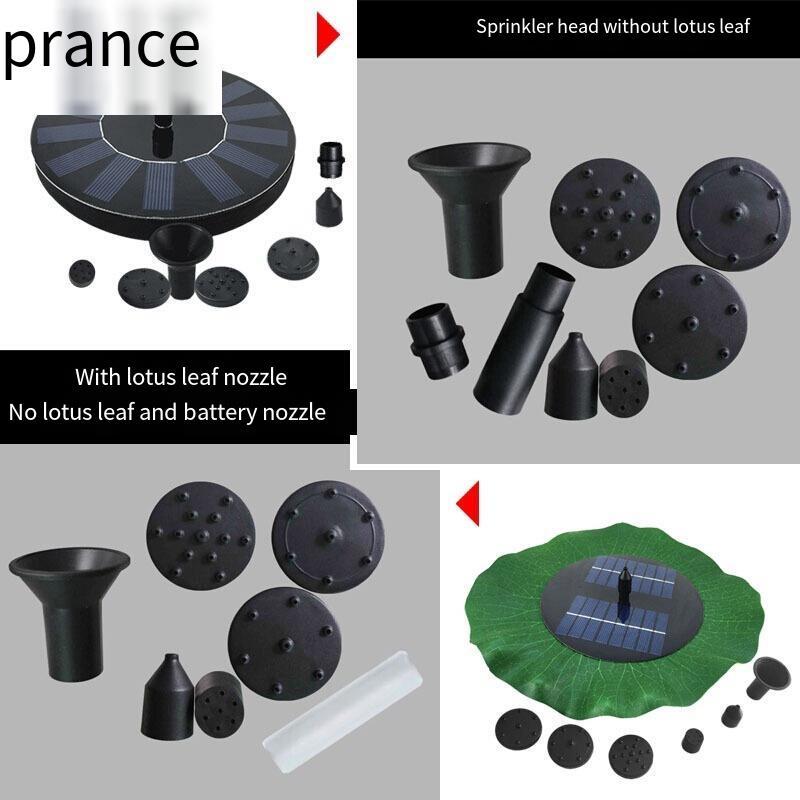 prance

Sprinkler head without lotus leaf

With lotus leaf nozzle
No lotus leaf and battery nozzle