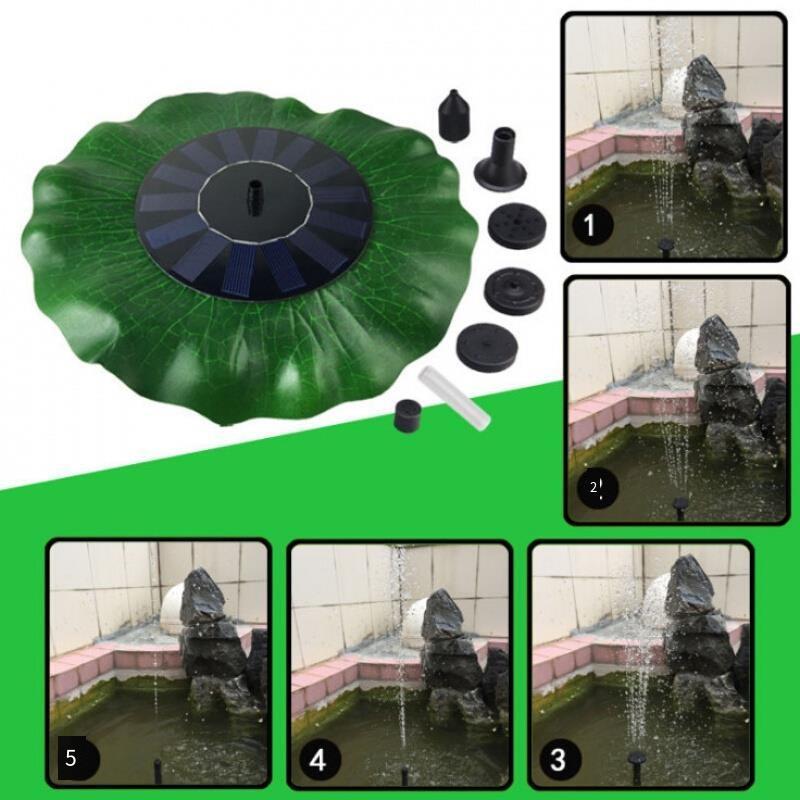 1

2

5

4

3