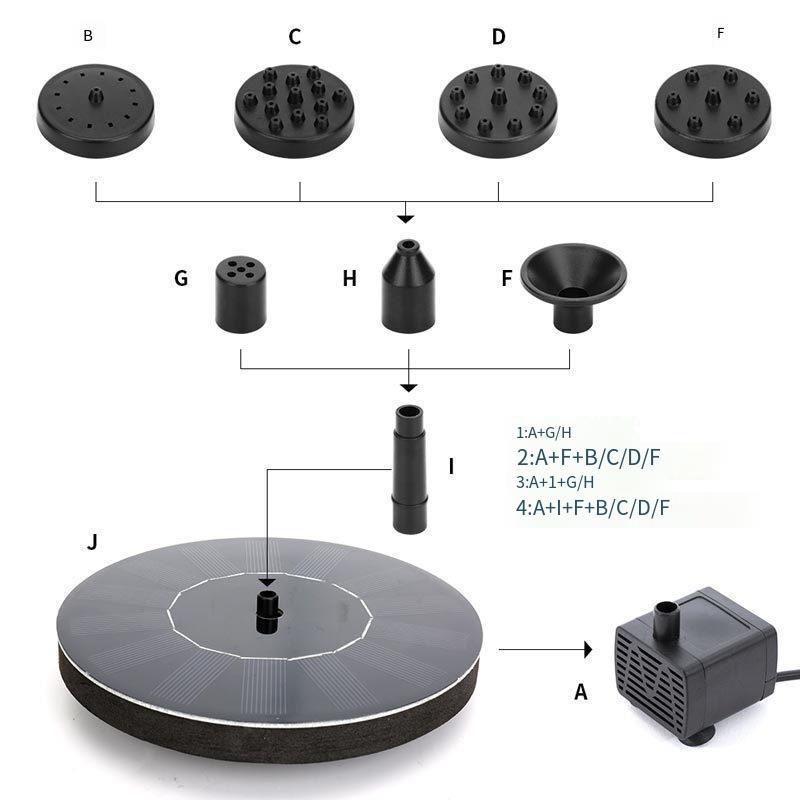 B
C
D
F

G
H
F

I

1:A+G/H
2:A+F+B/C/D/F
3:A+1+G/H
4:A+I+F+B/C/D/F

J

A