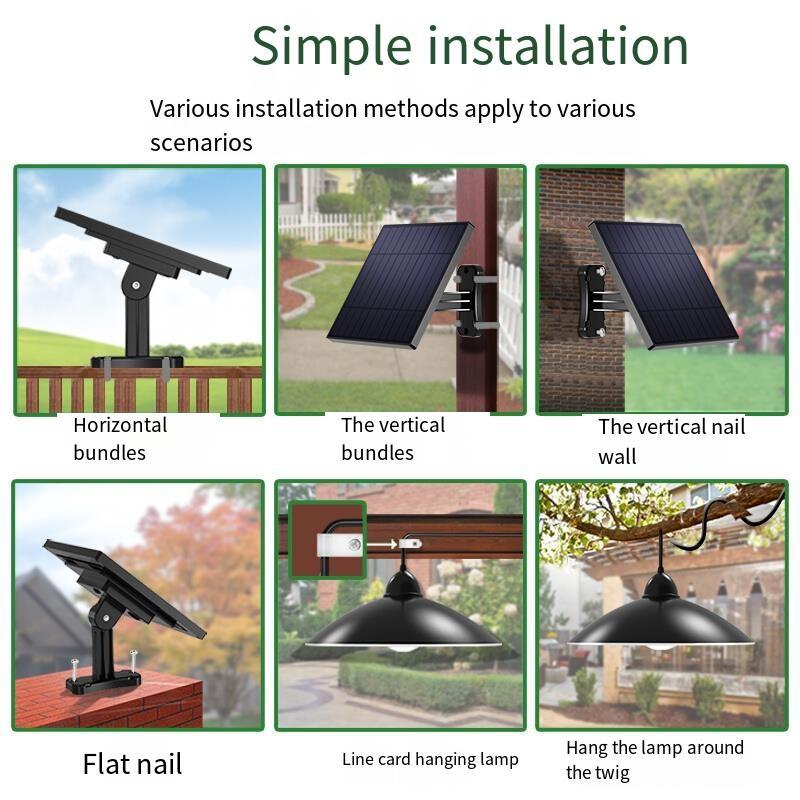 Simple installation

Various installation methods apply to various scenarios

Horizontal bundles

The vertical bundles

The vertical nail wall

Flat nail

Line card hanging lamp

Hang the lamp around the twig