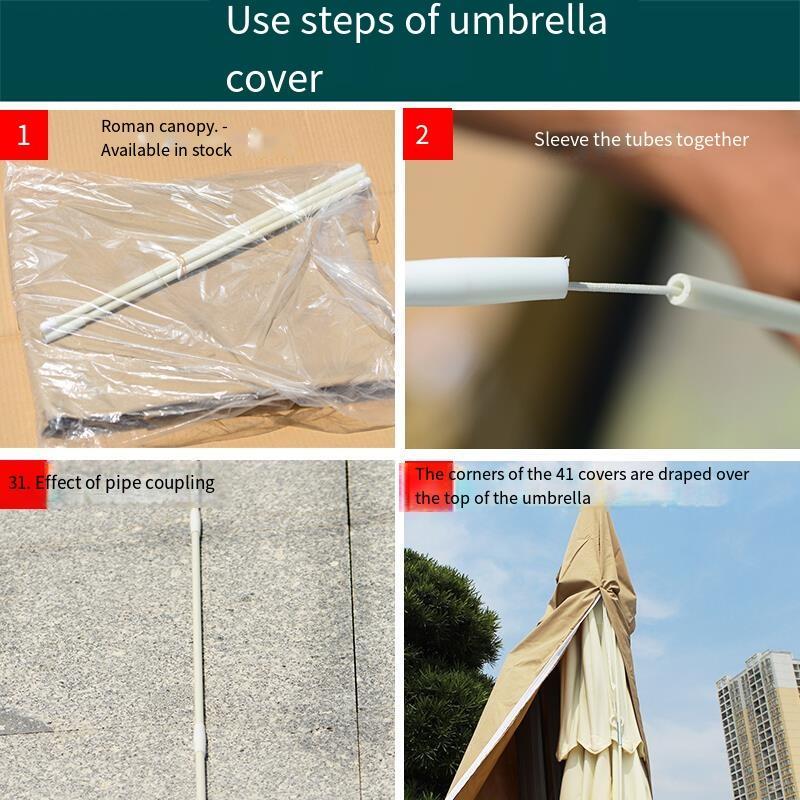 Use steps of umbrella cover

1
Roman canopy. -
Available in stock

2
Sleeve the tubes together

31. Effect of pipe coupling

The corners of the 41 covers are draped over the top of the umbrella