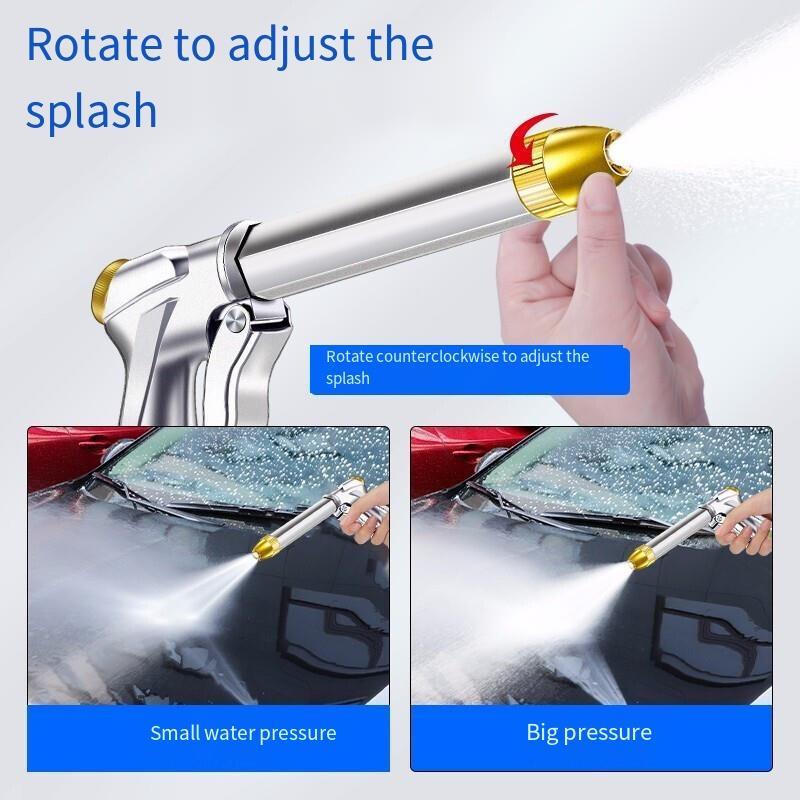 Rotate to adjust the splash

Rotate counterclockwise to adjust the splash

Small water pressure

Big pressure