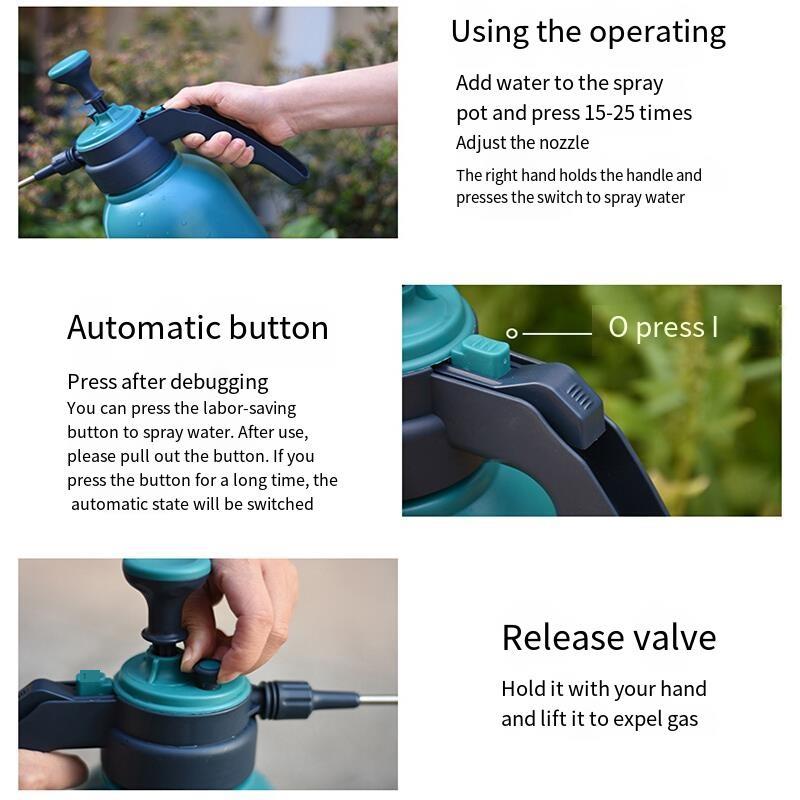 Using the operating

Add water to the spray pot and press 15-25 times

Adjust the nozzle

The right hand holds the handle and presses the switch to spray water

Automatic button

Press after debugging

You can press the labor-saving button to spray water. After use, please pull out the button. If you press the button for a long time, the automatic state will be switched

O press I

Release valve

Hold it with your hand and lift it to expel gas