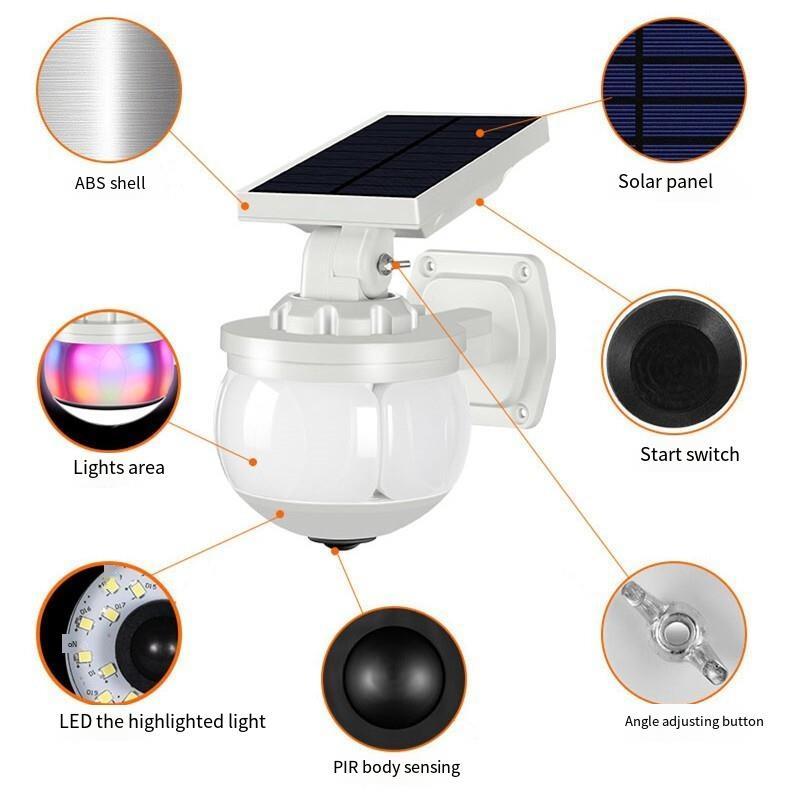 ABS shell

Solar panel

Lights area

Start switch

LED the highlighted light

PIR body sensing

Angle adjusting button