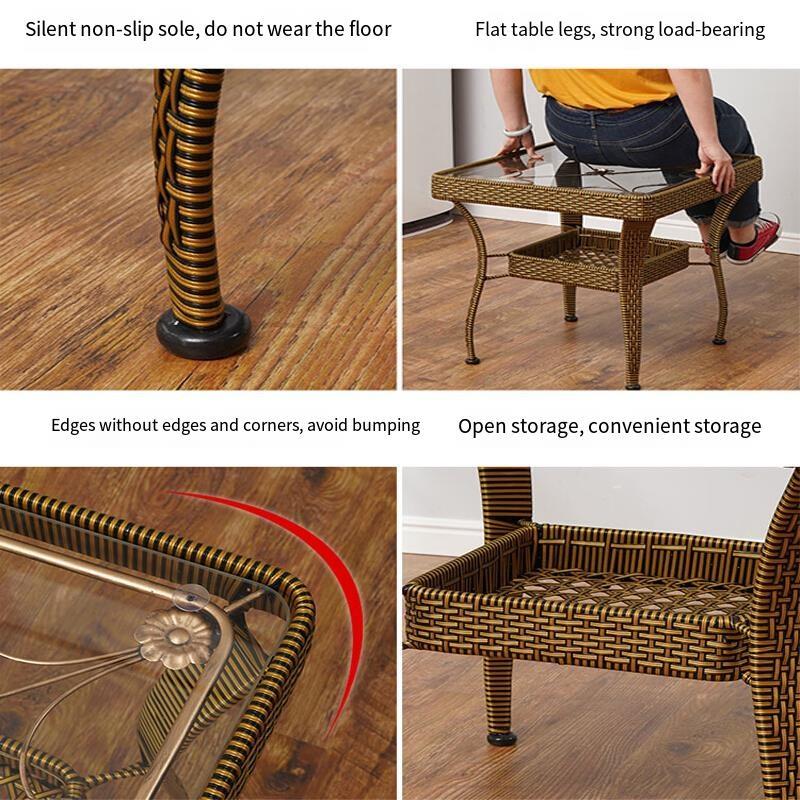 Silent non-slip sole, do not wear the floor

Flat table legs, strong load-bearing

Edges without edges and corners, avoid bumping

Open storage, convenient storage