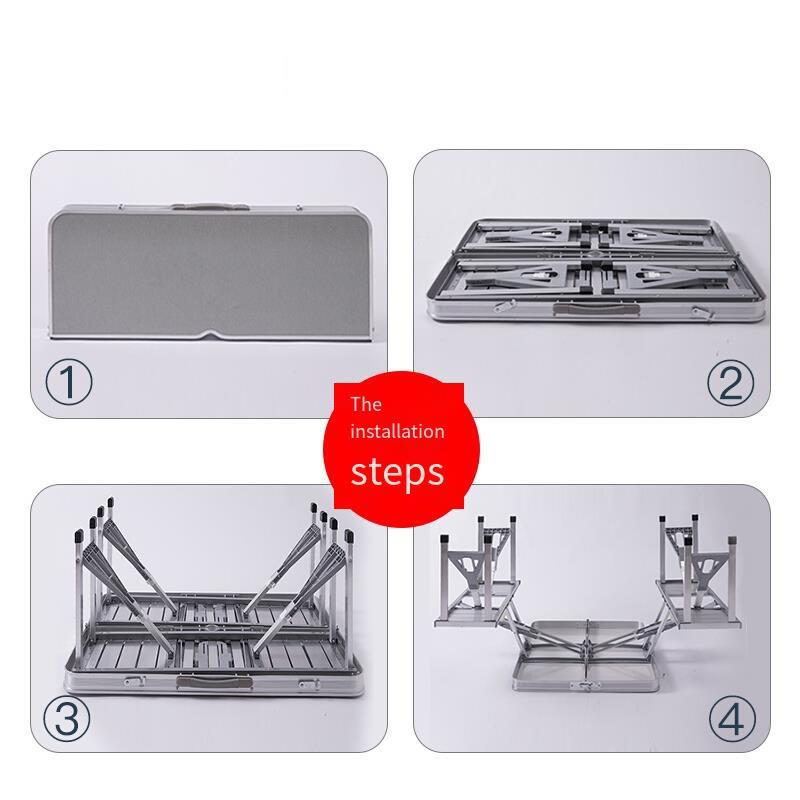 ①

②

The installation steps

③

④